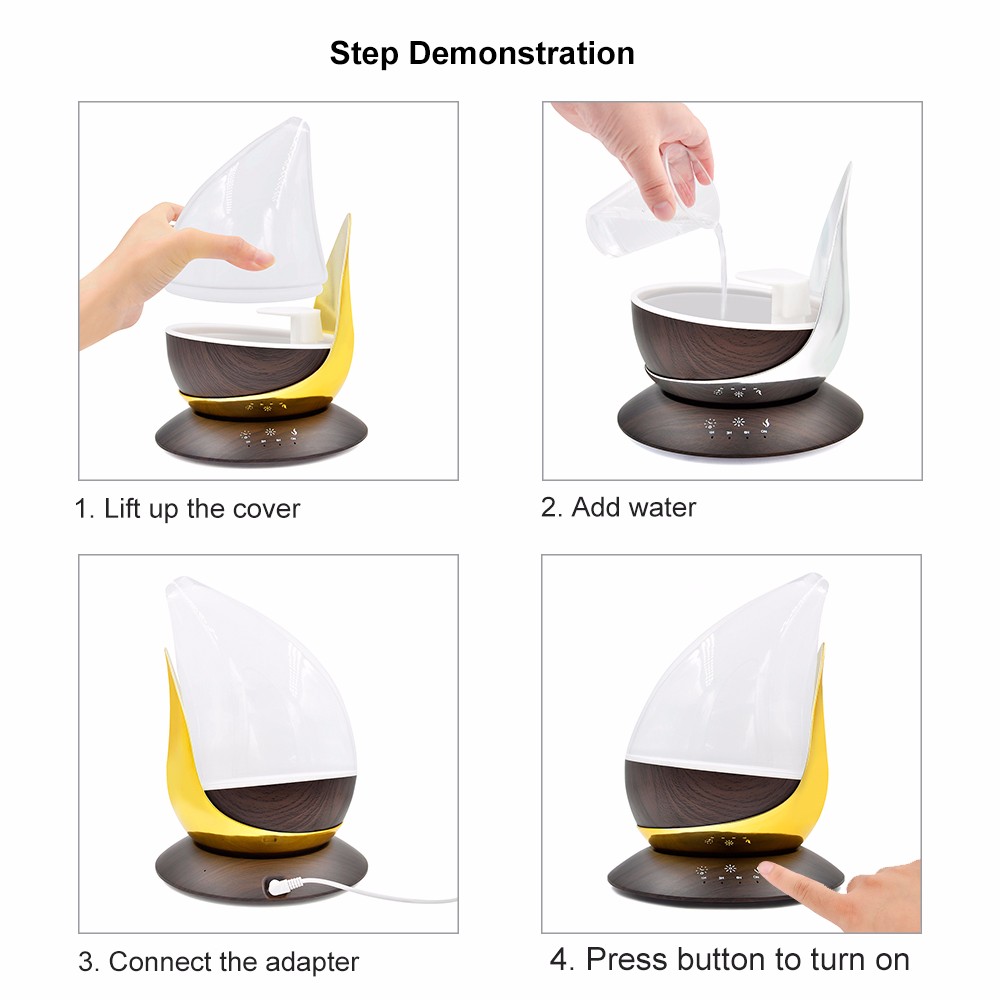 Step Demonstration

1. Lift up the cover

2. Add water

3. Connect the adapter

4. Press button to turn on