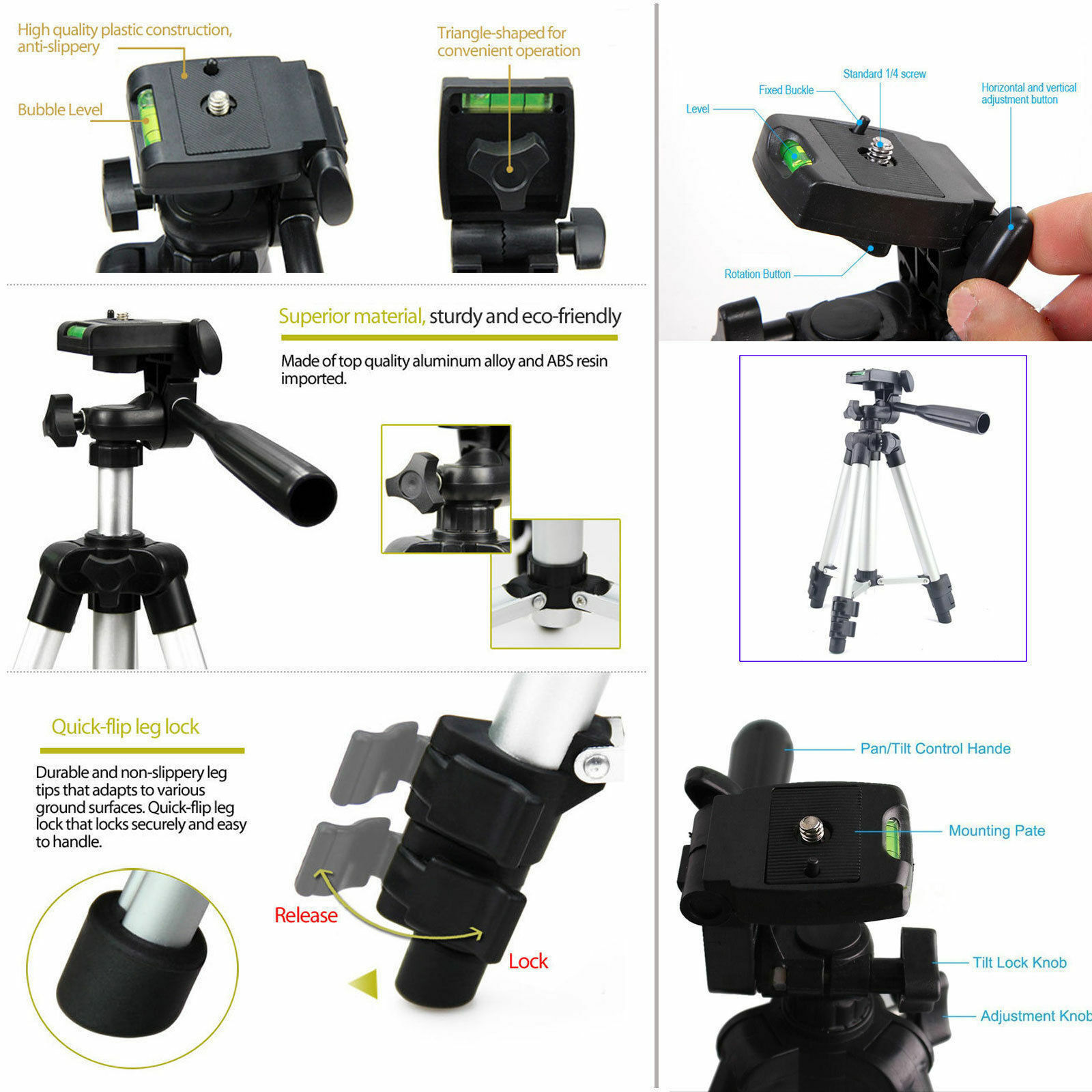 High quality plastic construction, anti-slippery

Bubble Level

Triangle-shaped for convenient operation

Superior material, sturdy and eco-friendly

Made of top quality aluminum alloy and ABS resin imported.

Quick-flip leg lock

Durable and non-slippery leg tips that adapts to various ground surfaces. Quick-flip leg lock that locks securely and easy to handle.

Release

Lock

Level

Fixed Buckle

Standard 1/4 screw

Horizontal and vertical adjustment button

Rotation Button

Pan/Tilt Control Hande

Mounting Pate

Tilt Lock Knob

Adjustment Knob