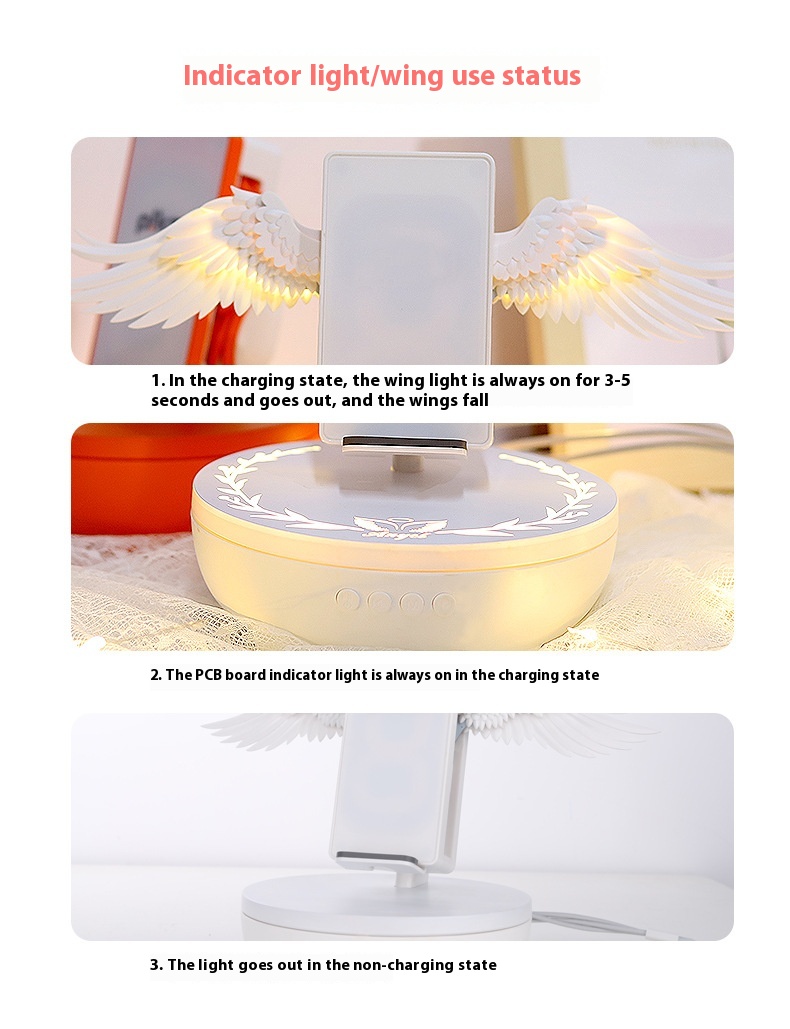 Indicator light/wing use status

1. In the charging state, the wing light is always on for 3-5 seconds and goes out, and the wings fall

2. The PCB board indicator light is always on in the charging state

3. The light goes out in the non-charging state