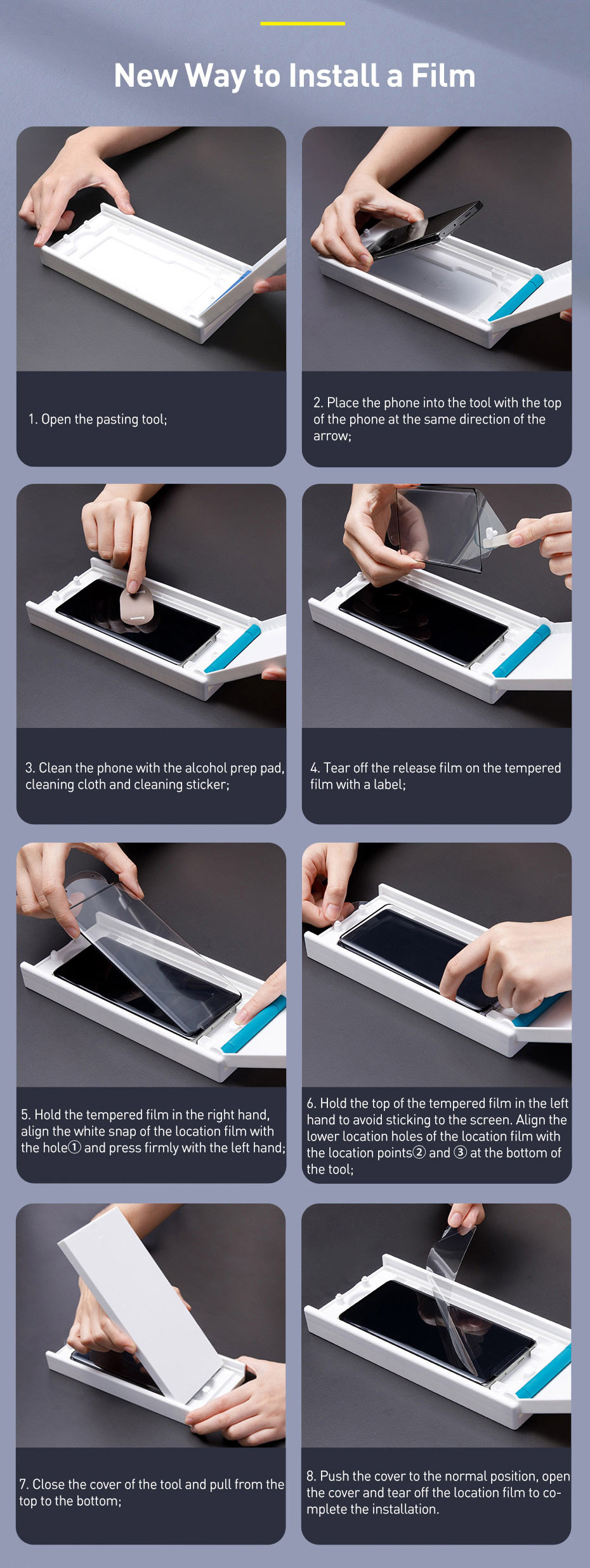 New Way to Install a Film

1. Open the pasting tool;

2. Place the phone into the tool with the top of the phone at the same direction of the arrow;

3. Clean the phone with the alcohol prep pad, cleaning cloth and cleaning sticker;

4. Tear off the release film on the tempered film with a label;

5. Hold the tempered film in the right hand, align the white snap of the location film with the hole① and press firmly with the left hand;

6. Hold the top of the tempered film in the left hand to avoid sticking to the screen. Align the lower location holes of the location film with the location points② and ③ at the bottom of the tool;

7. Close the cover of the tool and pull from the top to the bottom;

8. Push the cover to the normal position, open the cover and tear off the location film to complete the installation.