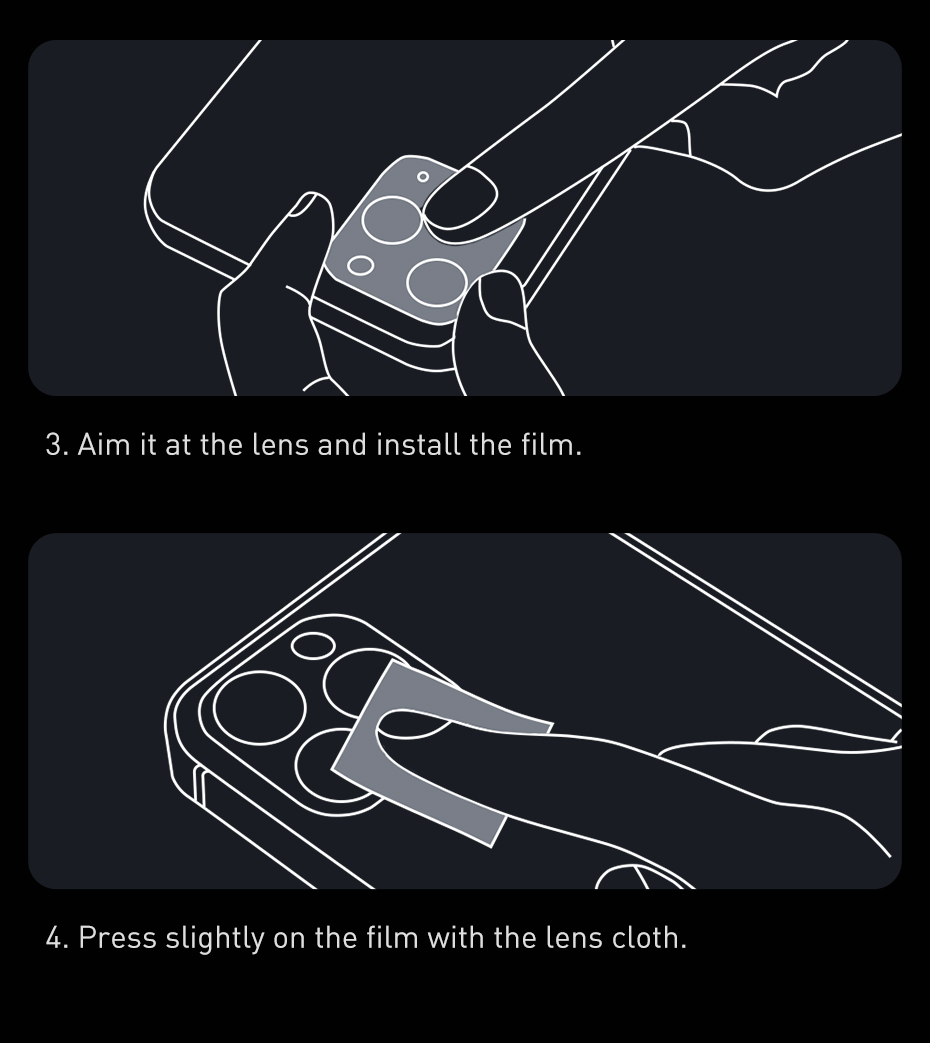 3. Aim it at the lens and install the film.

4. Press slightly on the film with the lens cloth.