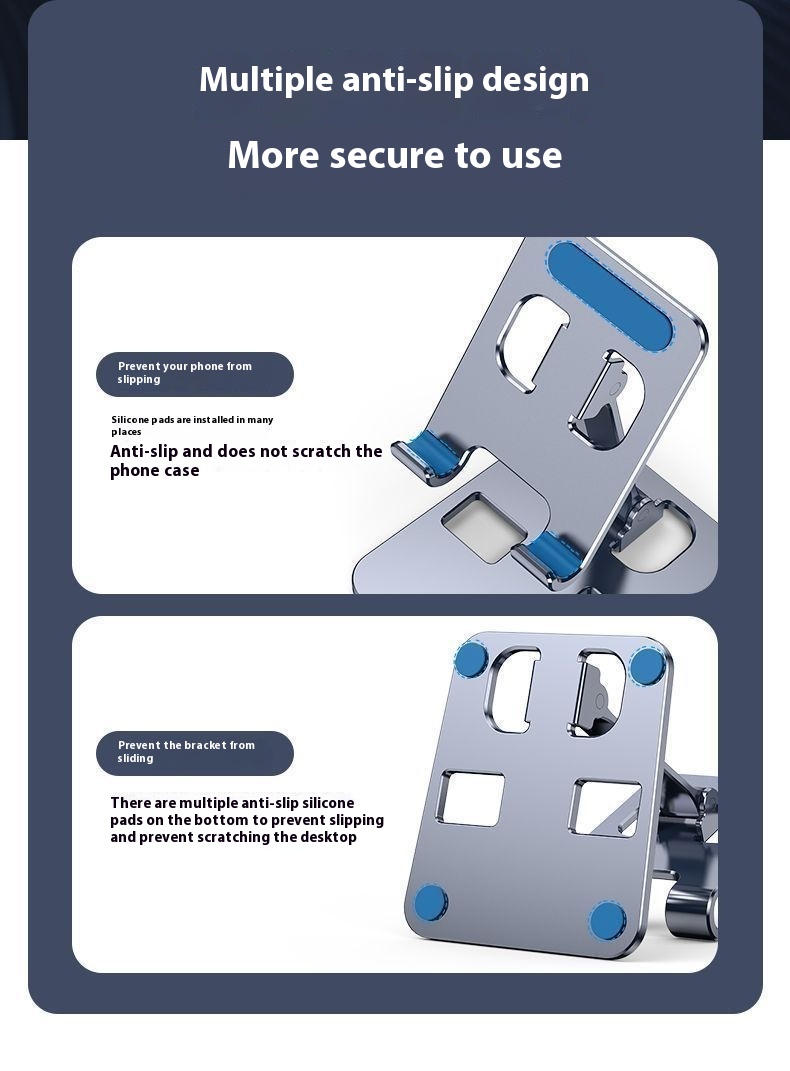 Multiple anti-slip design

More secure to use

Prevent your phone from slipping

Silicone pads are installed in many places

Anti-slip and does not scratch the phone case

Prevent the bracket from sliding

There are multiple anti-slip silicone pads on the bottom to prevent slipping and prevent scratching the desktop