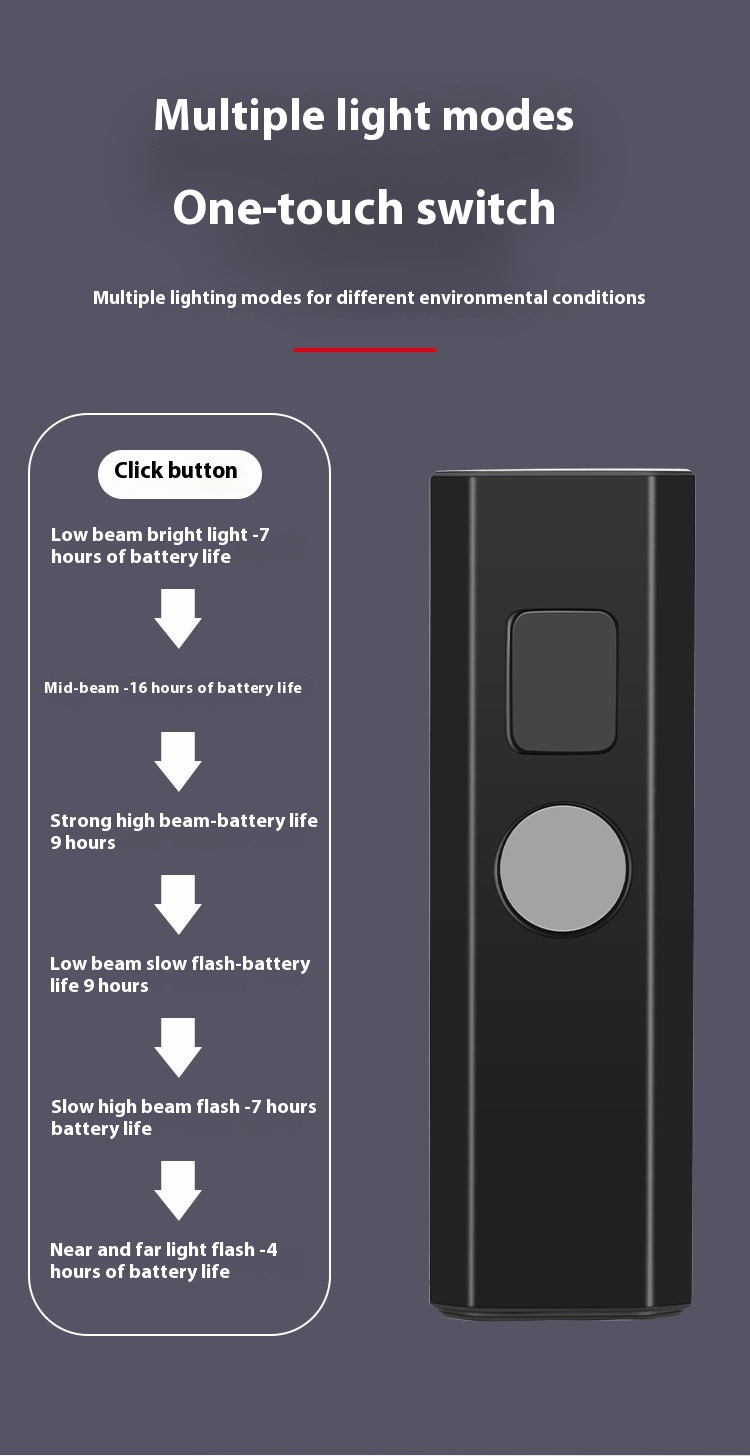 Multiple light modes

One-touch switch

Multiple lighting modes for different environmental conditions

Click button

Low beam bright light -7 hours of battery life

Mid-beam -16 hours of battery life

Strong high beam-battery life 9 hours

Low beam slow flash-battery life 9 hours

Slow high beam flash -7 hours battery life

Near and far light flash -4 hours of battery life