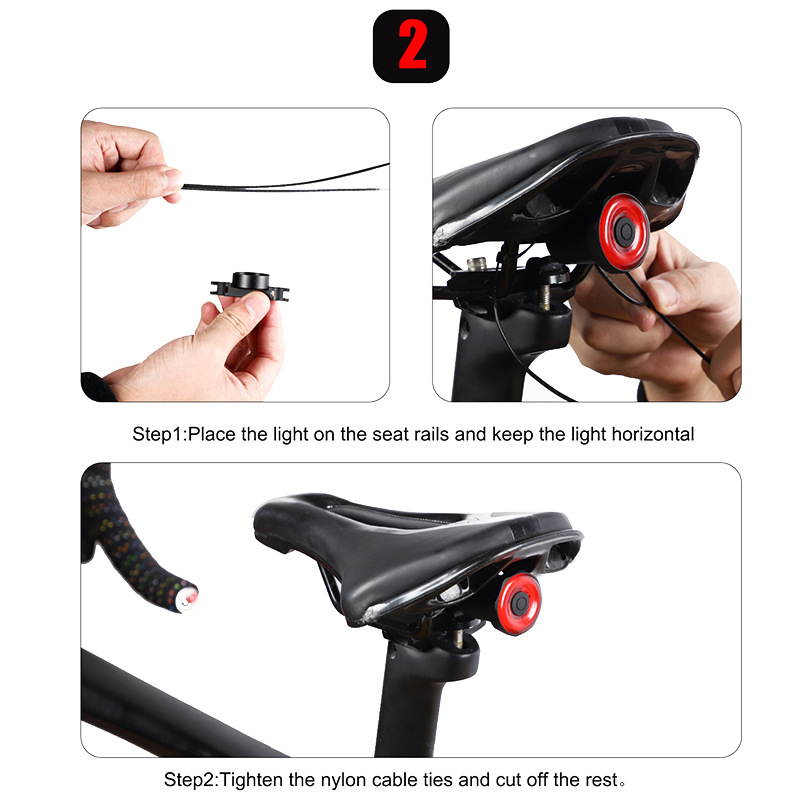 2

Step1:Place the light on the seat rails and keep the light horizontal

Step2:Tighten the nylon cable ties and cut off the rest。